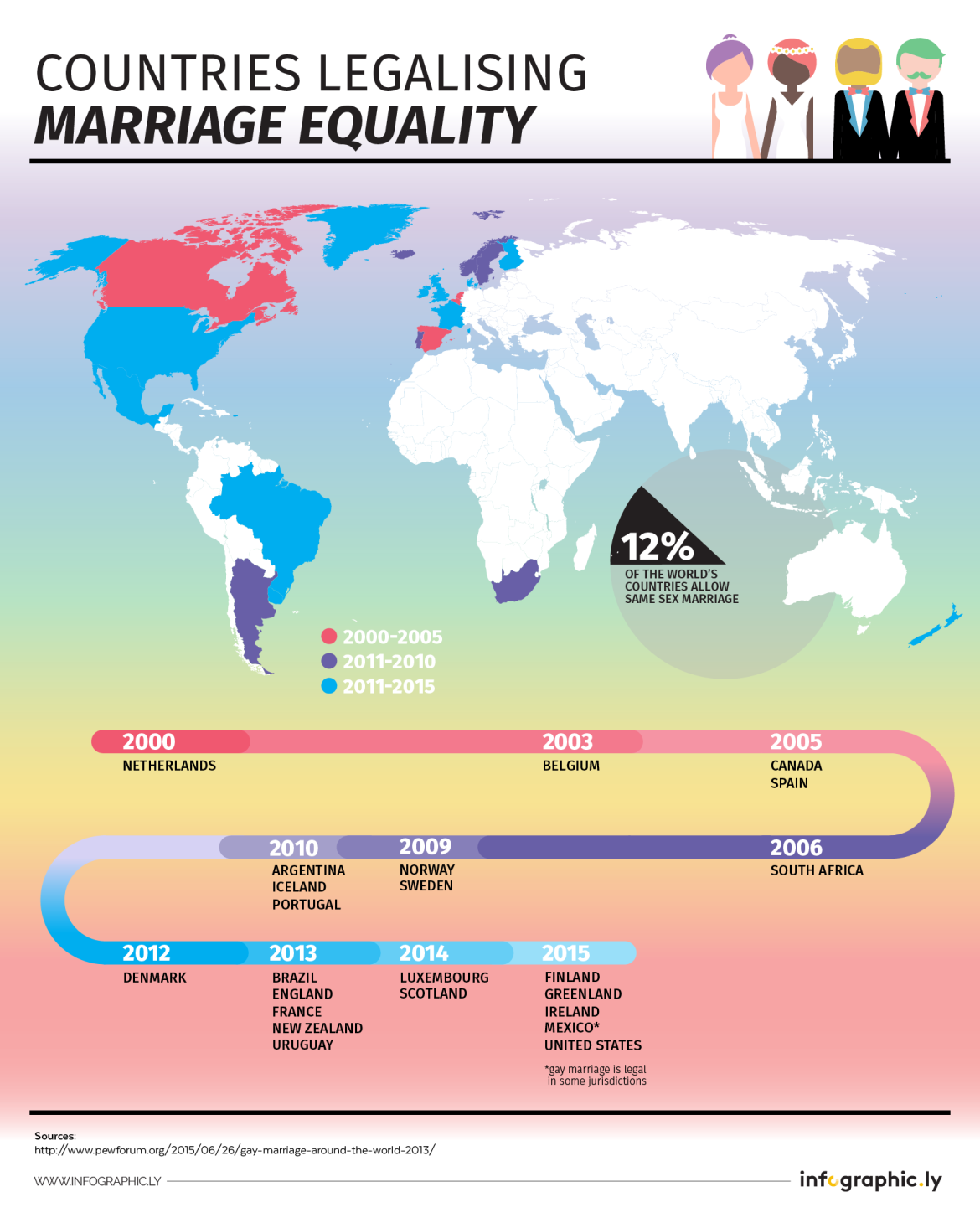 COUNTRIES LEGALISING
MARRIAGE EQUALITY

12%
OF THE WORLD'S COUNTRIES ALLOW SAME SEX MARRIAGE

2000-2005
2011-2010
2011-2015

2000
NETHERLANDS

2003
BELGIUM

2005
CANADA
SPAIN

2006
SOUTH AFRICA

2009
NORWAY
SWEDEN

2010
ARGENTINA
ICELAND
PORTUGAL

2012
DENMARK

2013
BRAZIL
ENGLAND
FRANCE
NEW ZEALAND
URUGUAY

2014
LUXEMBOURG
SCOTLAND

2015
FINLAND
GREENLAND
IRELAND
MEXICO*
UNITED STATES

*gay marriage is legal in some jurisdictions

Sources:
http://www.pewforum.org/2015/06/26/gay-marriage-around-the-world-2013/

WWW.INFOGRAPHIC.LY
infographic.ly