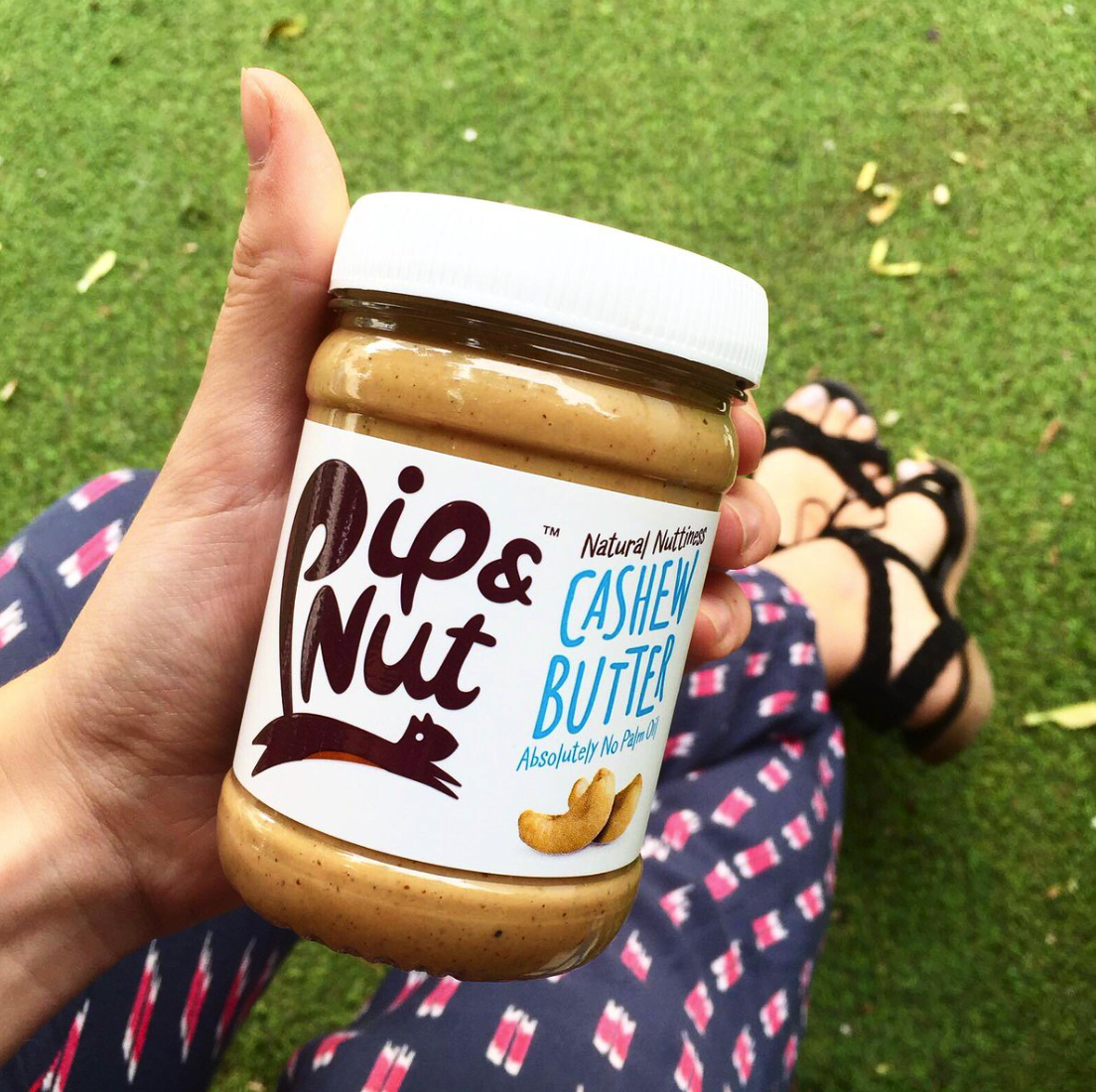 Pip & Nut™

Natural Nuttiness
CASHEW BUTTER
Absolutely No Palm Oil