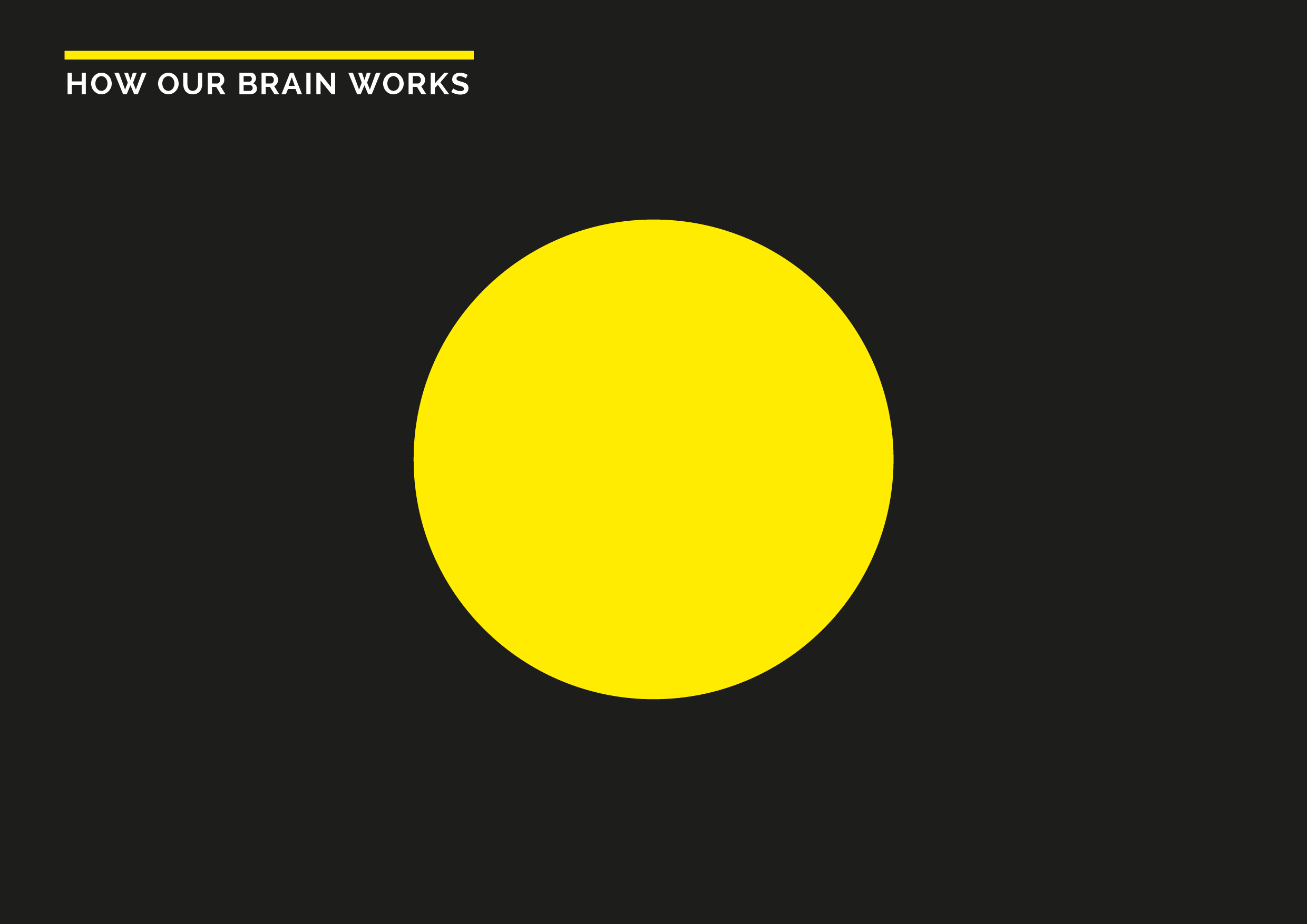 HOW OUR BRAIN WORKS