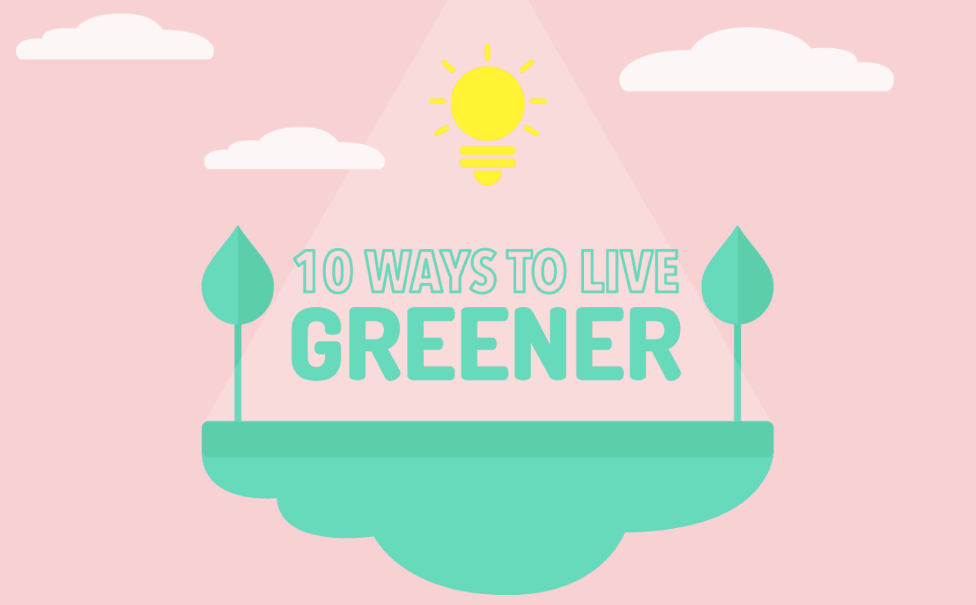 10 WAYS TO LIVE
GREENER