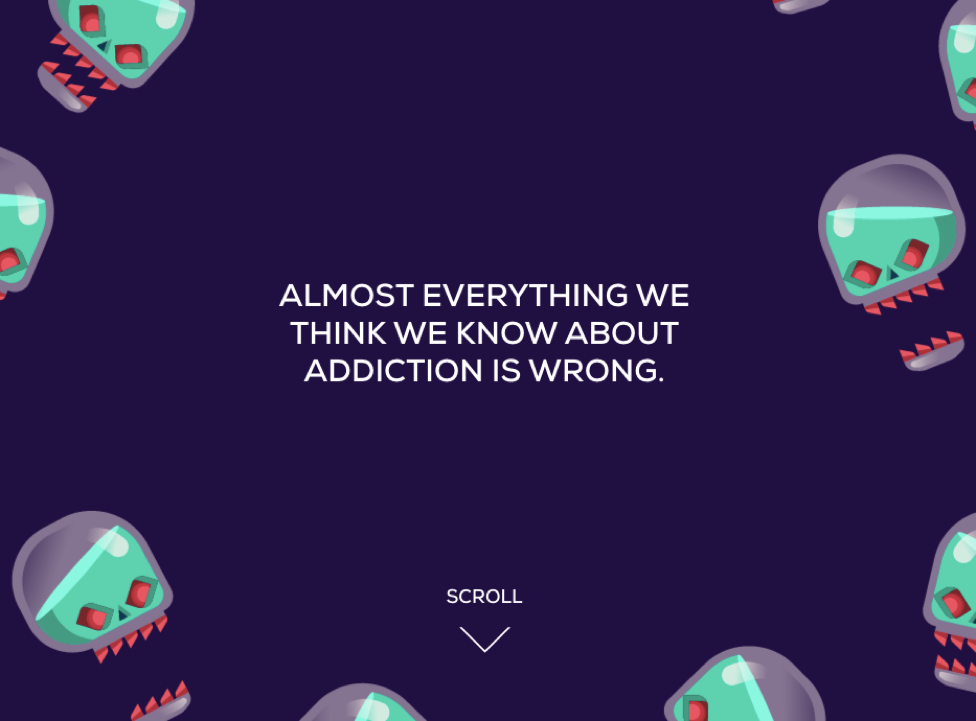 ALMOST EVERYTHING WE THINK WE KNOW ABOUT ADDICTION IS WRONG.

SCROLL