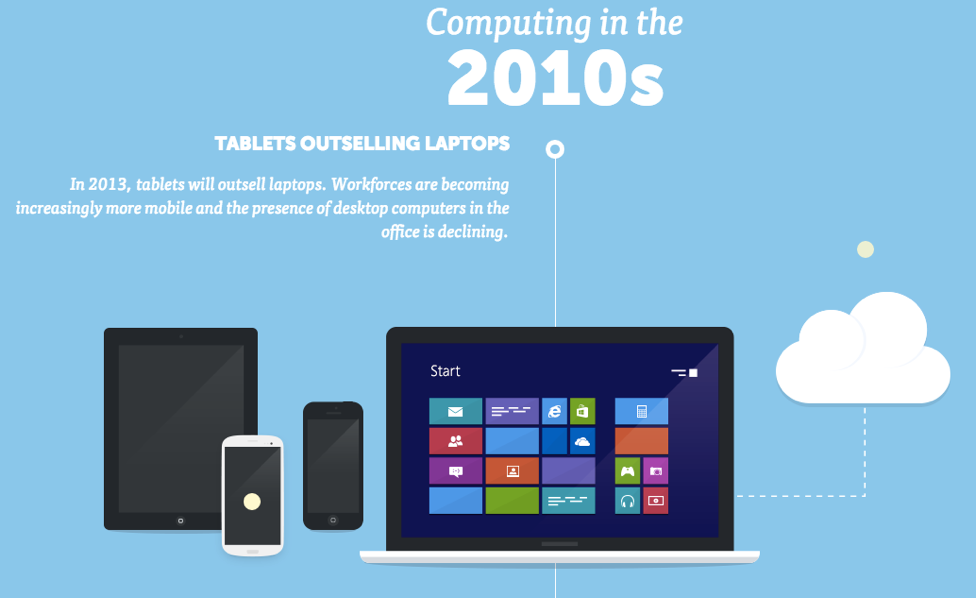 Computing in the
2010s

TABLETS OUTSELLING LAPTOPS

In 2013, tablets will outsell laptops. Workforces are becoming increasingly more mobile and the presence of desktop computers in the office is declining.

Start