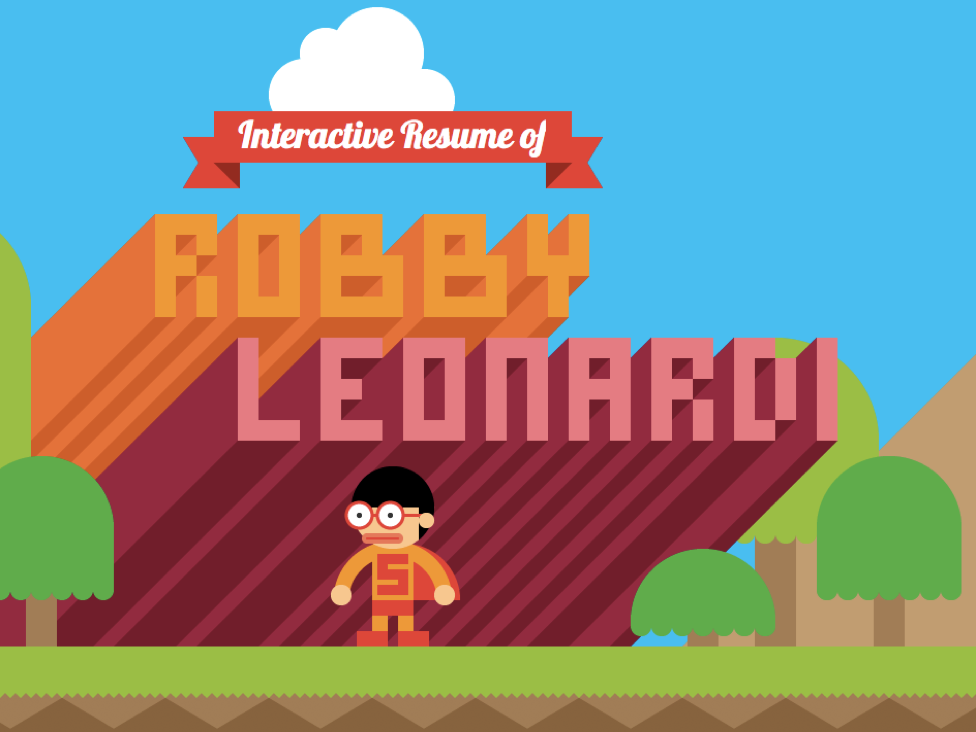 Interactive Resume of

ROBBY
LEONARDI

S