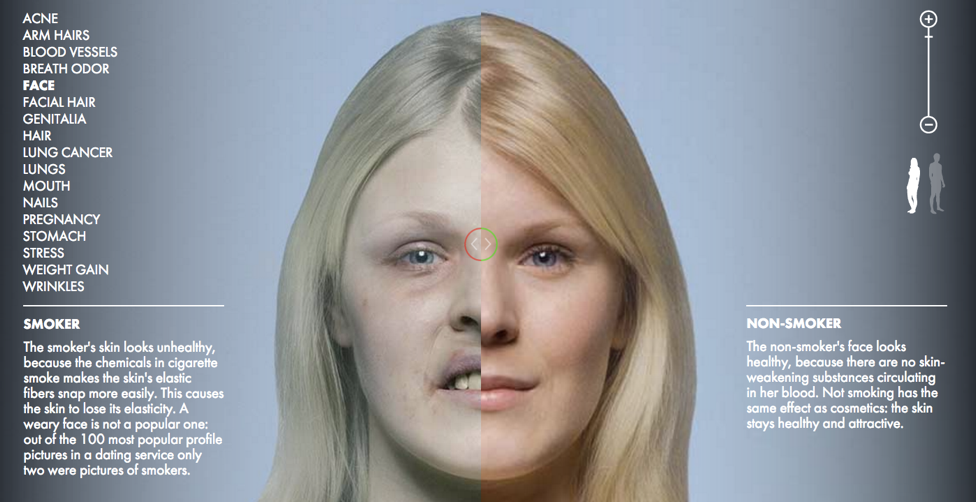 ACNE
ARM HAIRS
BLOOD VESSELS
BREATH ODOR
FACE
FACIAL HAIR
GENITALIA
HAIR
LUNG CANCER
LUNGS
MOUTH
NAILS
PREGNANCY
STOMACH
STRESS
WEIGHT GAIN
WRINKLES

SMOKER

The smoker's skin looks unhealthy, because the chemicals in cigarette smoke makes the skin's elastic fibers snap more easily. This causes the skin to lose its elasticity. A weary face is not a popular one: out of the 100 most popular profile pictures in a dating service only two were pictures of smokers.

NON-SMOKER

The non-smoker's face looks healthy, because there are no skin-weakening substances circulating in her blood. Not smoking has the same effect as cosmetics: the skin stays healthy and attractive.