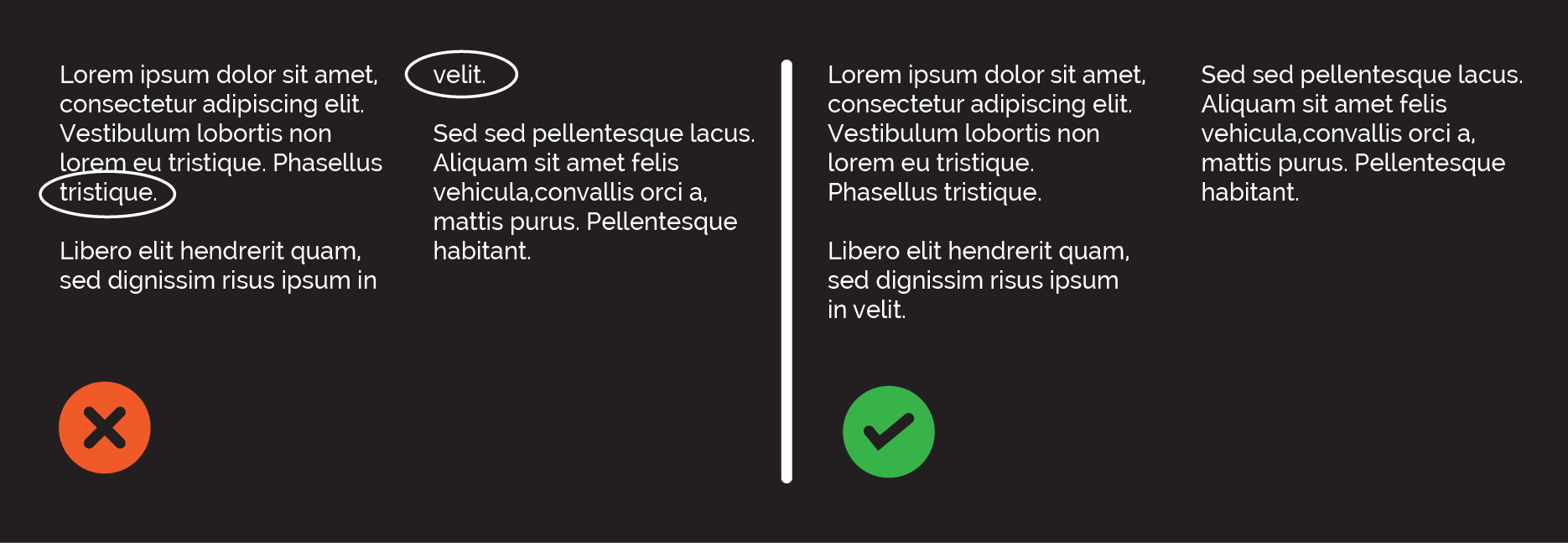 Lorem ipsum dolor sit amet, consectetur adipiscing elit. Vestibulum lobortis non lorem eu tristique. Phasellus tristique.

Libero elit hendrerit quam, sed dignissim risus ipsum in

velit.

Sed sed pellentesque lacus. Aliquam sit amet felis vehicula,convallis orci a, mattis purus. Pellentesque habitant.

Lorem ipsum dolor sit amet, consectetur adipiscing elit. Vestibulum lobortis non lorem eu tristique. Phasellus tristique.

Libero elit hendrerit quam, sed dignissim risus ipsum in velit.

Sed sed pellentesque lacus. Aliquam sit amet felis vehicula,convallis orci a, mattis purus. Pellentesque habitant.