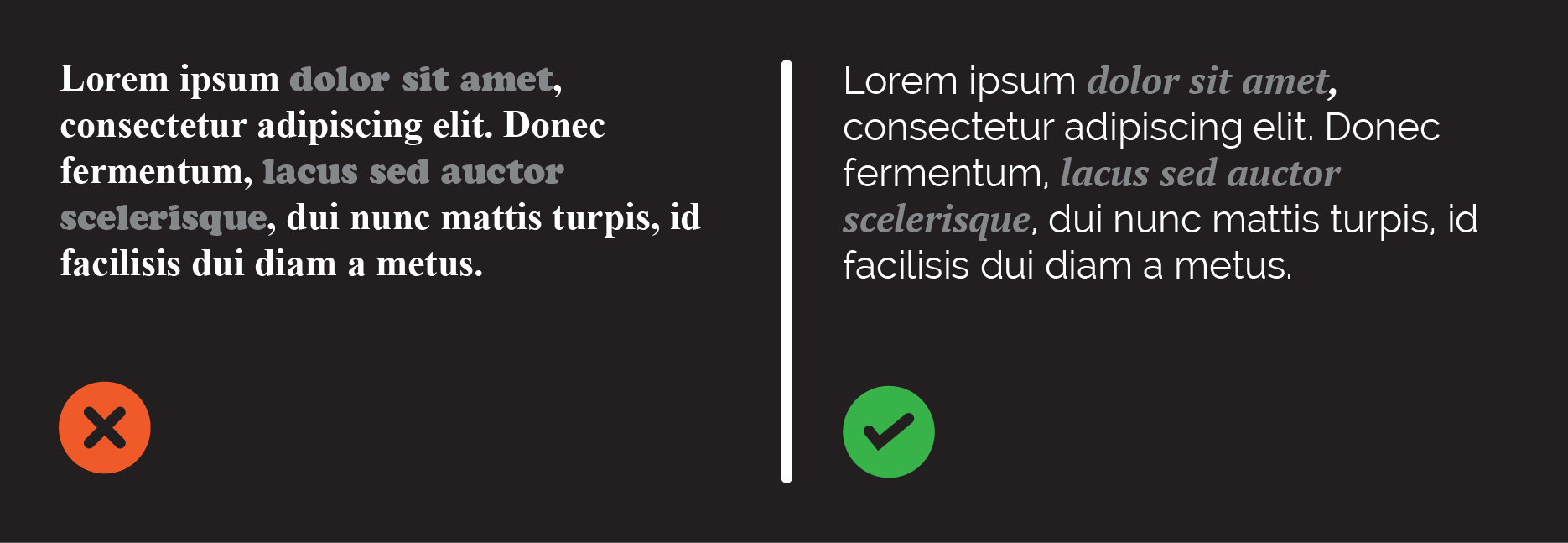 Lorem ipsum dolor sit amet, consectetur adipiscing elit. Donec fermentum, lacus sed auctor scelerisque, dui nunc mattis turpis, id facilisis dui diam a metus.

Lorem ipsum dolor sit amet, consectetur adipiscing elit. Donec fermentum, lacus sed auctor scelerisque, dui nunc mattis turpis, id facilisis dui diam a metus.