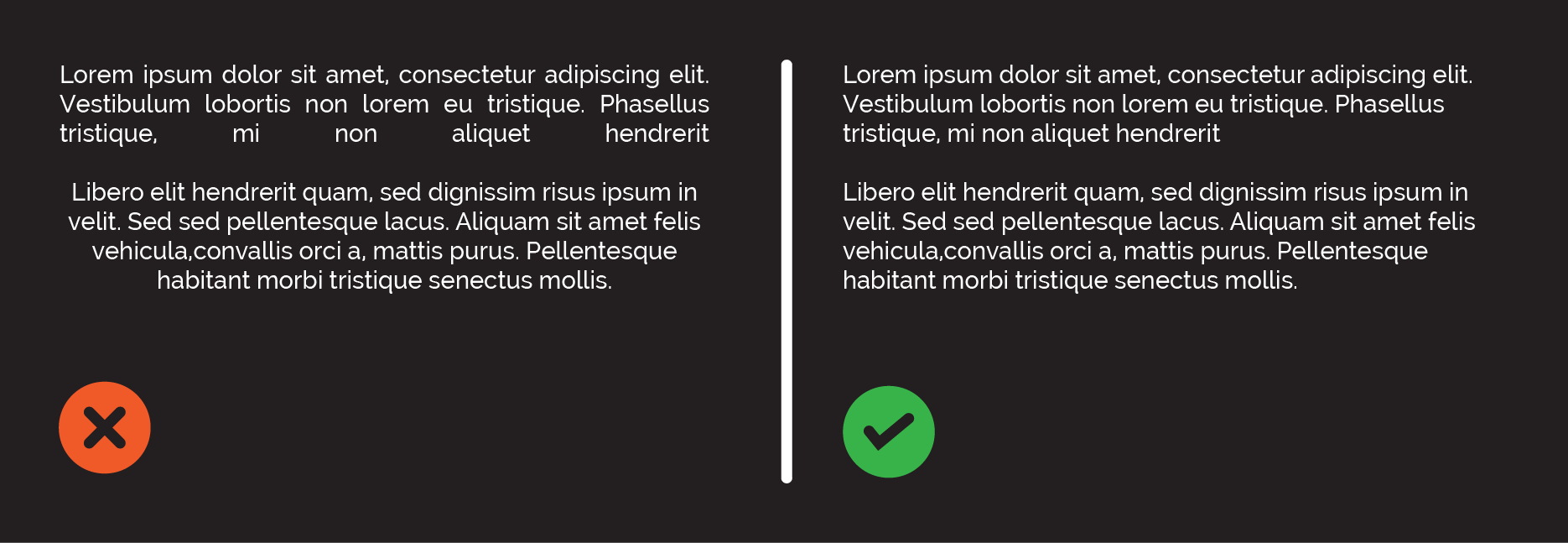 Lorem ipsum dolor sit amet, consectetur adipiscing elit. Vestibulum lobortis non lorem eu tristique. Phasellus tristique, mi non aliquet hendrerit

Libero elit hendrerit quam, sed dignissim risus ipsum in velit. Sed sed pellentesque lacus. Aliquam sit amet felis vehicula,convallis orci a, mattis purus. Pellentesque habitant morbi tristique senectus mollis.

Lorem ipsum dolor sit amet, consectetur adipiscing elit. Vestibulum lobortis non lorem eu tristique. Phasellus tristique, mi non aliquet hendrerit

Libero elit hendrerit quam, sed dignissim risus ipsum in velit. Sed sed pellentesque lacus. Aliquam sit amet felis vehicula,convallis orci a, mattis purus. Pellentesque habitant morbi tristique senectus mollis.