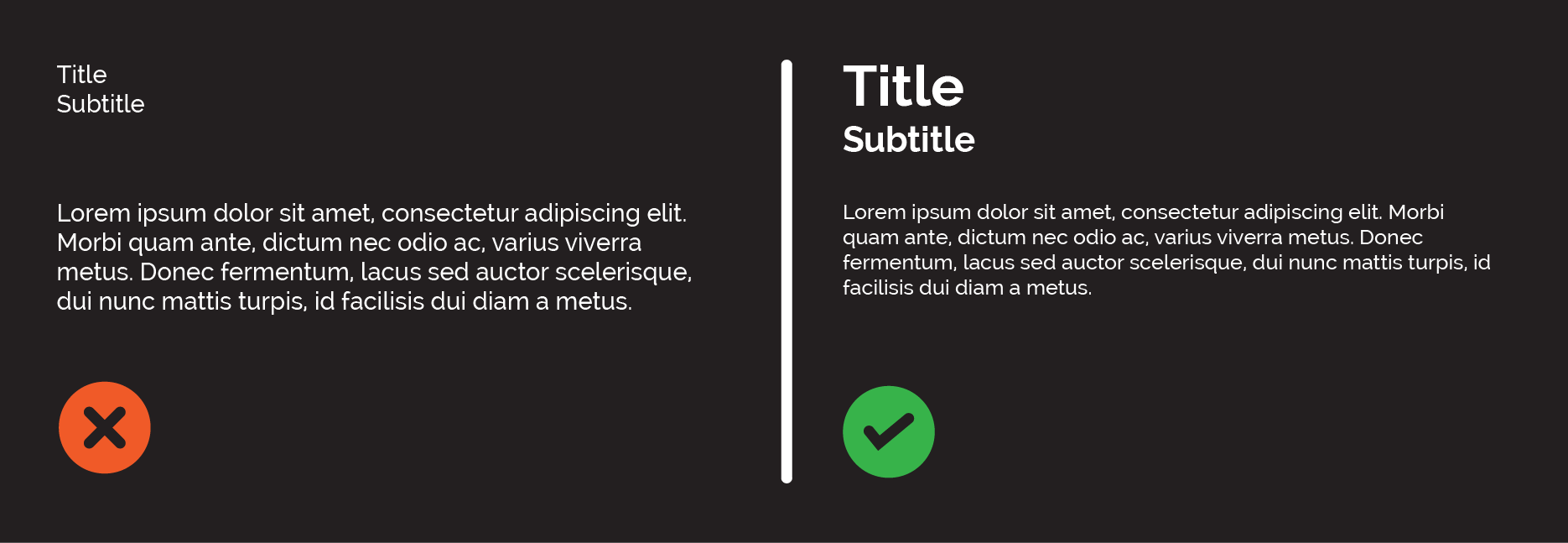 Title
Subtitle

Lorem ipsum dolor sit amet, consectetur adipiscing elit. Morbi quam ante, dictum nec odio ac, varius viverra metus. Donec fermentum, lacus sed auctor scelerisque, dui nunc mattis turpis, id facilisis dui diam a metus.

Title
Subtitle

Lorem ipsum dolor sit amet, consectetur adipiscing elit. Morbi quam ante, dictum nec odio ac, varius viverra metus. Donec fermentum, lacus sed auctor scelerisque, dui nunc mattis turpis, id facilisis dui diam a metus.