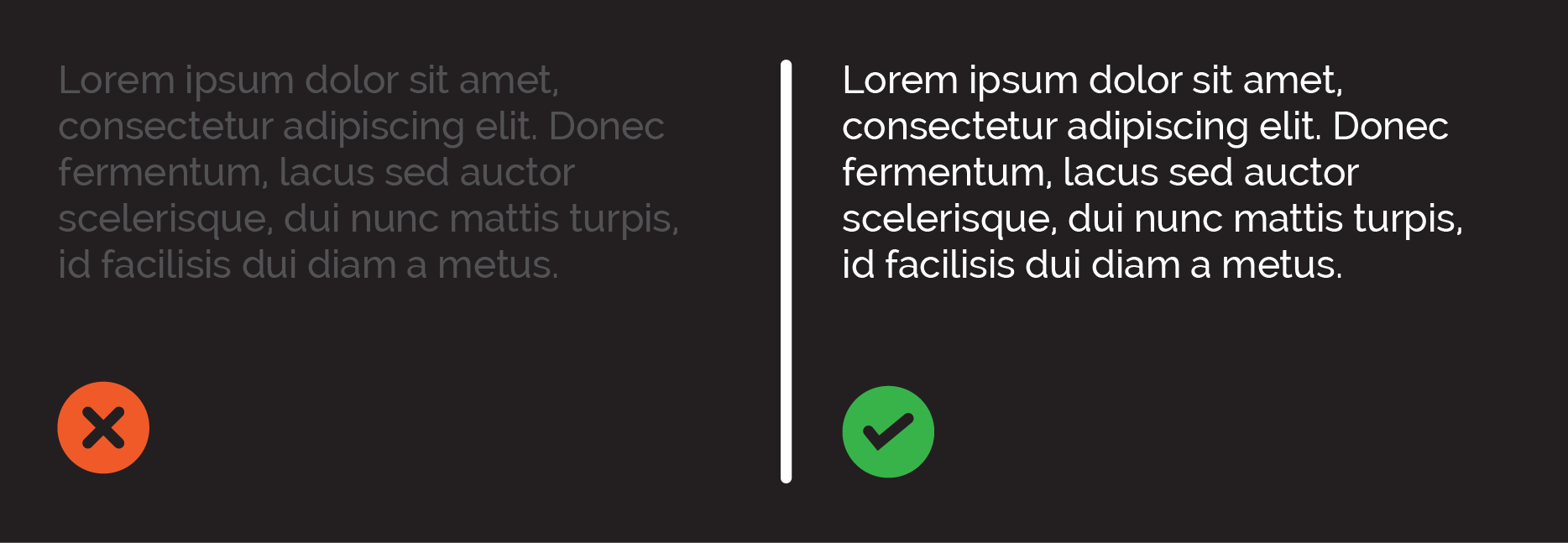 Lorem ipsum dolor sit amet, consectetur adipiscing elit. Donec fermentum, lacus sed auctor scelerisque, dui nunc mattis turpis, id facilisis dui diam a metus.

Lorem ipsum dolor sit amet, consectetur adipiscing elit. Donec fermentum, lacus sed auctor scelerisque, dui nunc mattis turpis, id facilisis dui diam a metus.