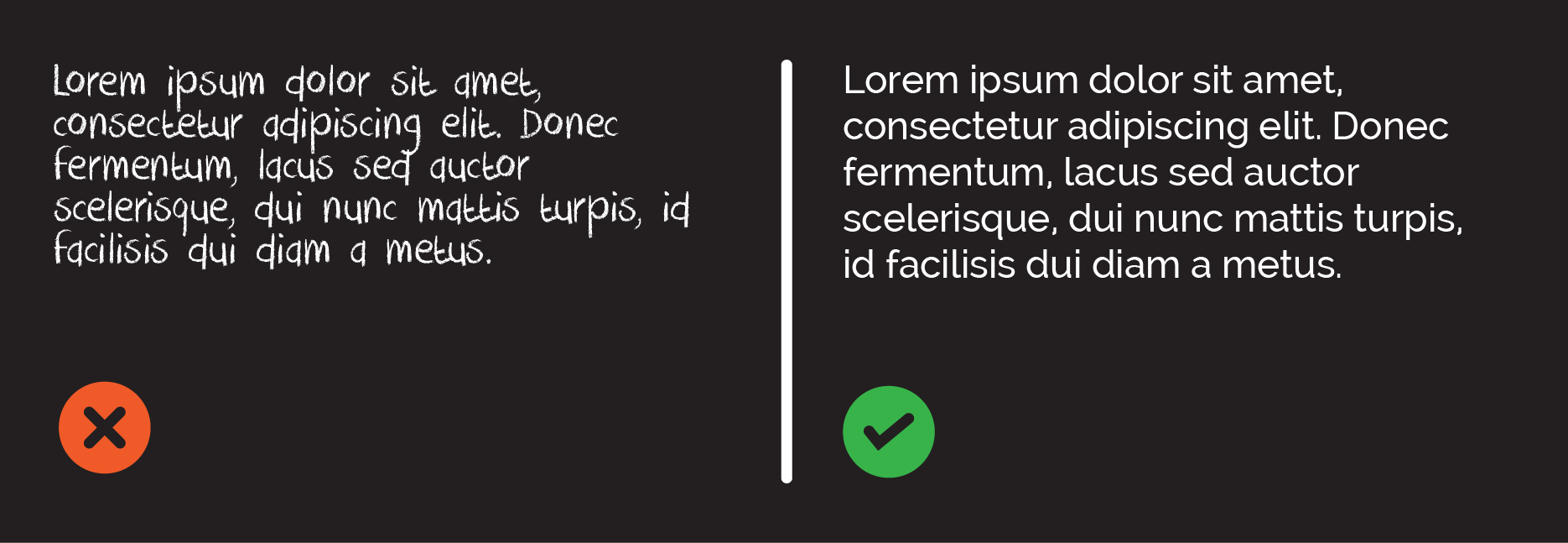 Lorem ipsum dolor sit amet, consectetur adipiscing elit. Donec fermentum, lacus sed auctor scelerisque, dui nunc mattis turpis, id facilisis dui diam a metus.

Lorem ipsum dolor sit amet, consectetur adipiscing elit. Donec fermentum, lacus sed auctor scelerisque, dui nunc mattis turpis, id facilisis dui diam a metus.