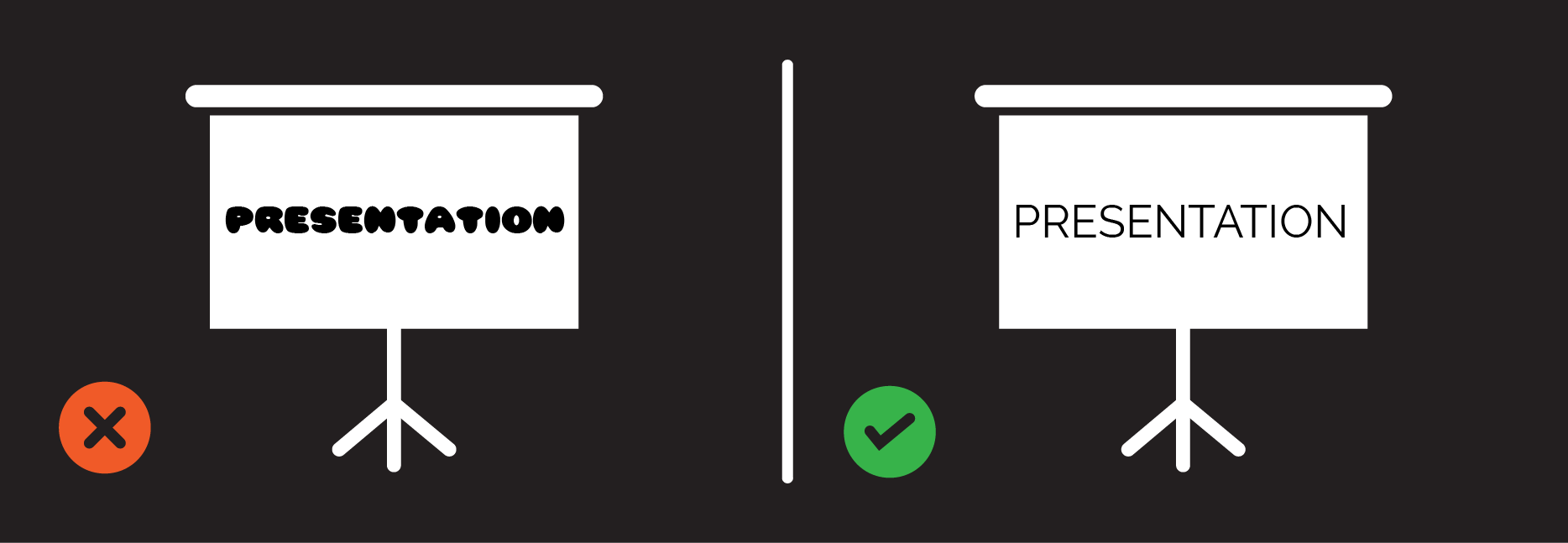 PRESENTATION

PRESENTATION