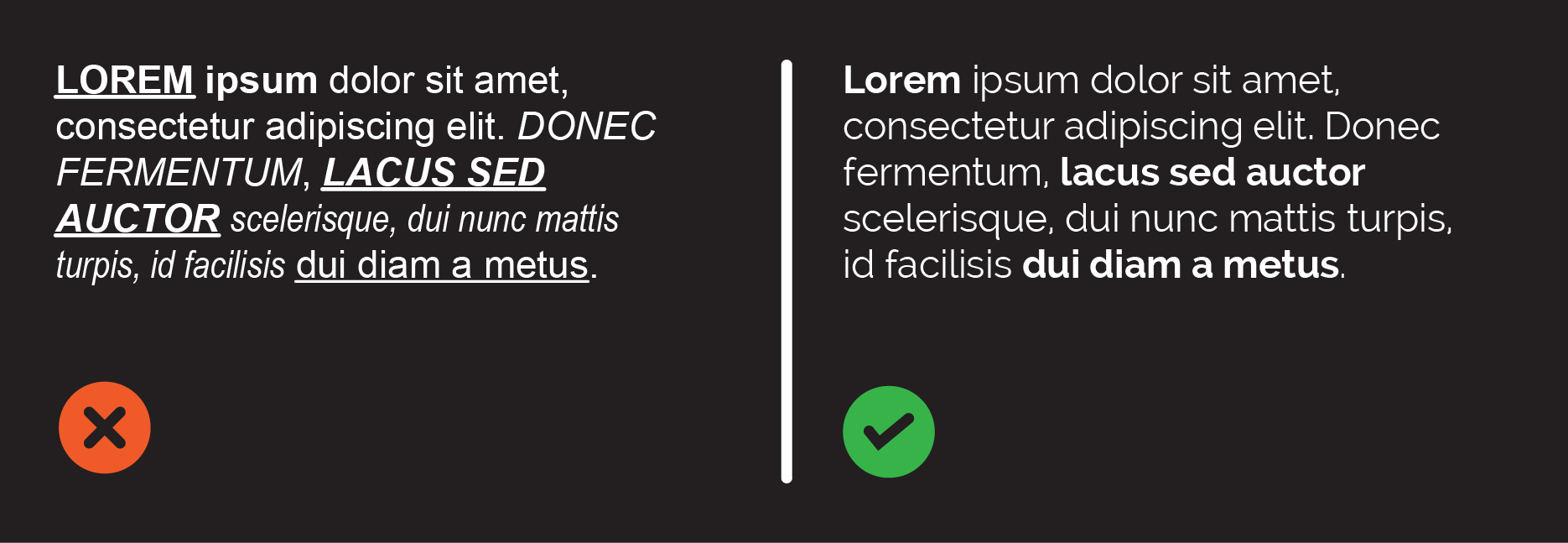 LOREM ipsum dolor sit amet, consectetur adipiscing elit. DONEC FERMENTUM, LACUS SED AUCTOR scelerisque, dui nunc mattis turpis, id facilisis dui diam a metus.

Lorem ipsum dolor sit amet, consectetur adipiscing elit. Donec fermentum, lacus sed auctor scelerisque, dui nunc mattis turpis, id facilisis dui diam a metus.