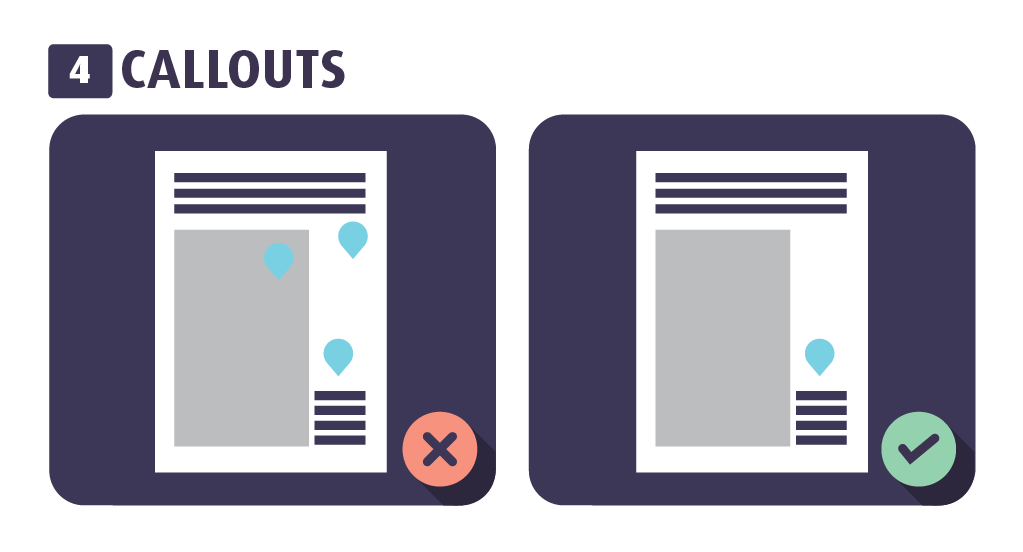 4 CALLOUTS