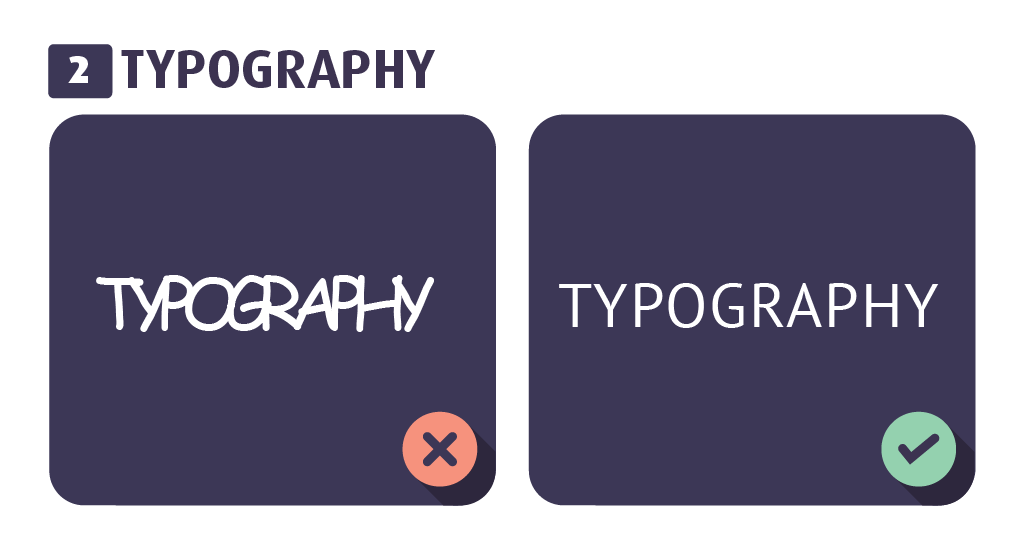 2 TYPOGRAPHY

TYPOGRAPHY

TYPOGRAPHY