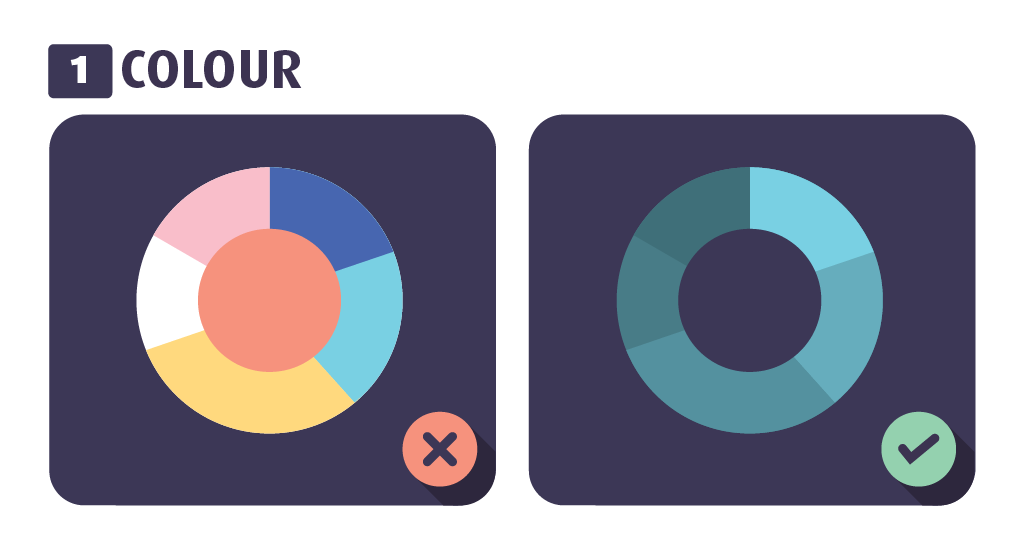 1 COLOUR