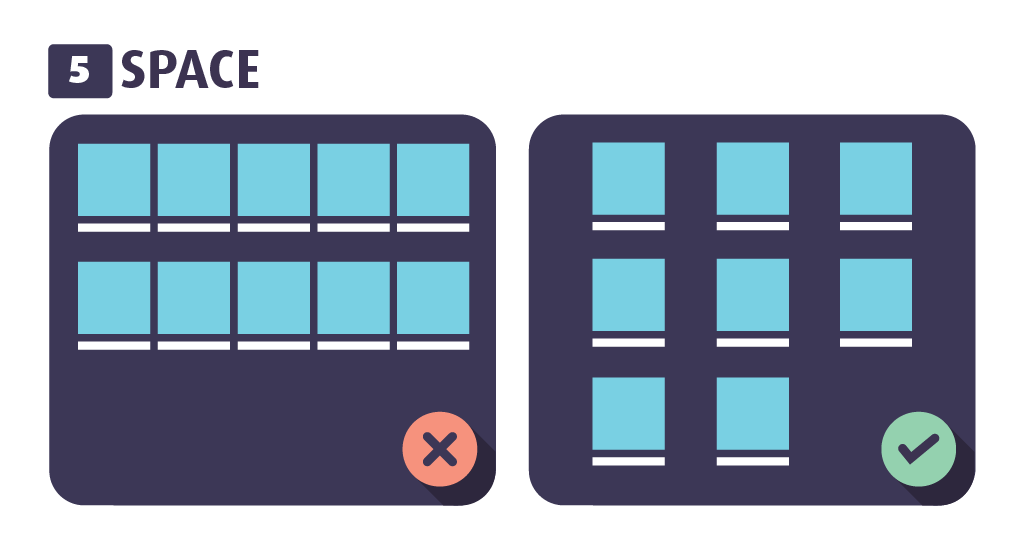 5 SPACE