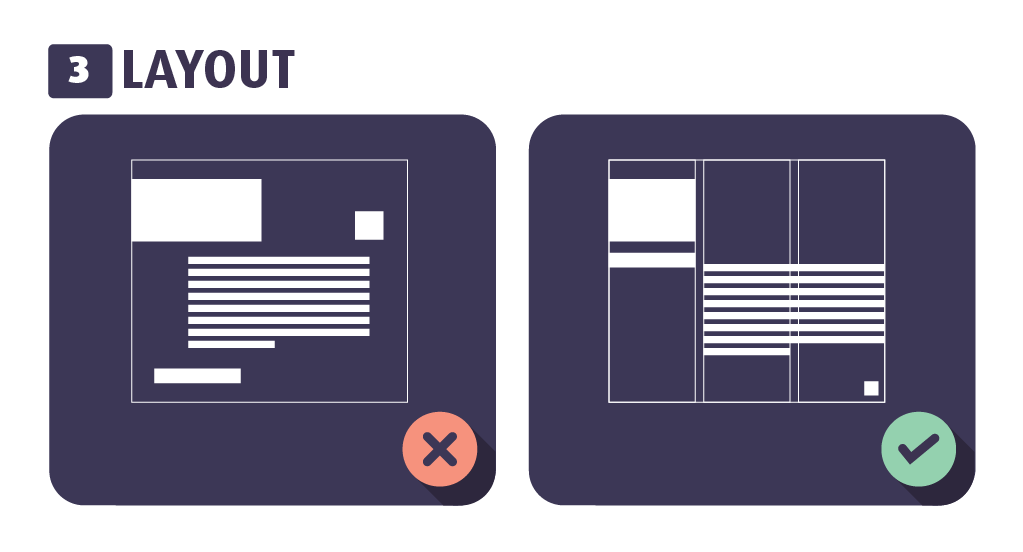 3 LAYOUT