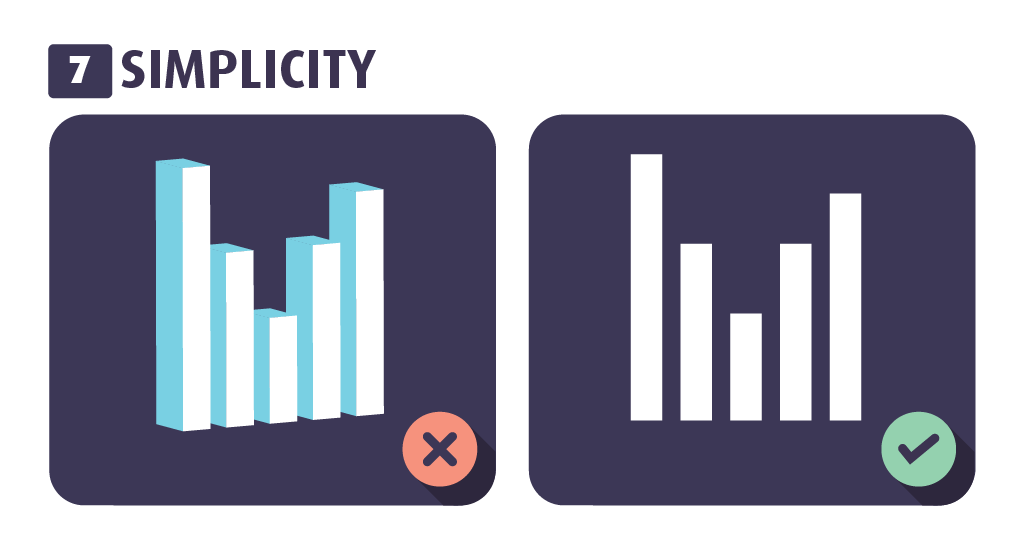 7 SIMPLICITY