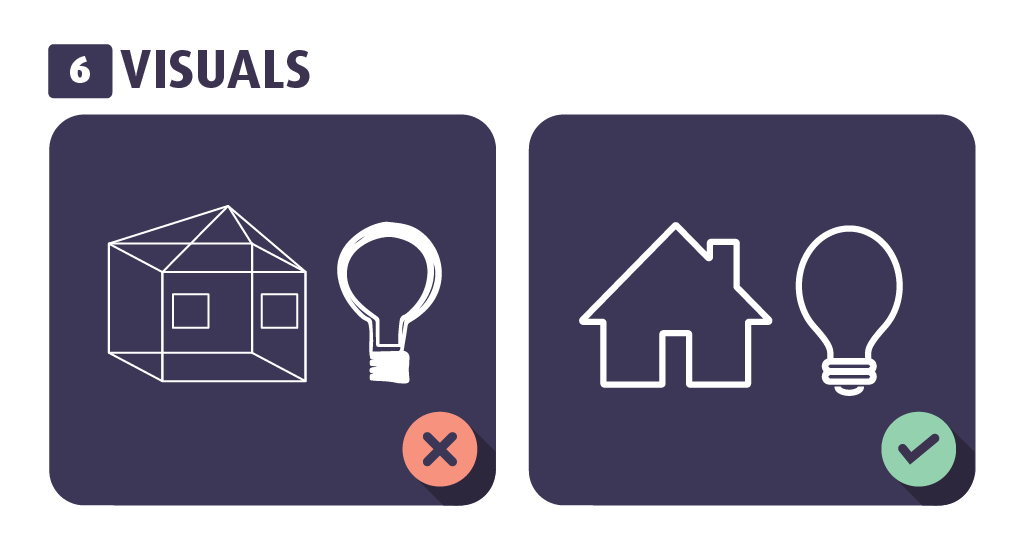 6 VISUALS