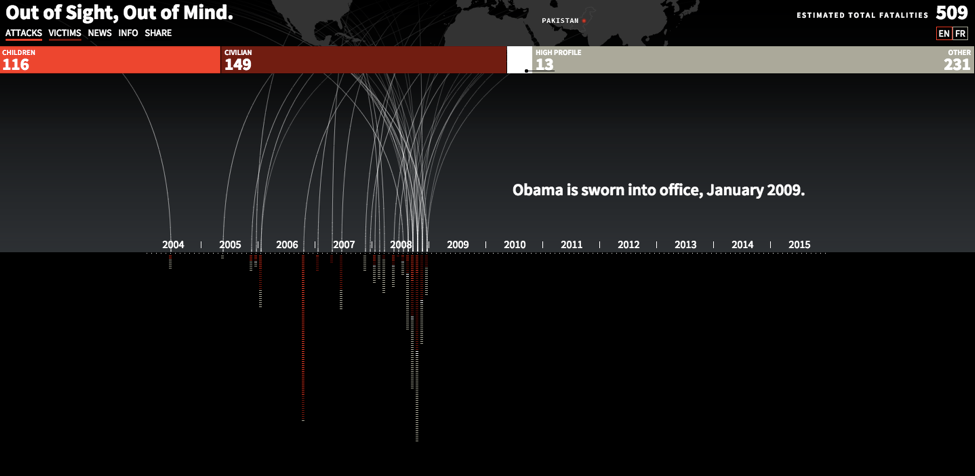 Out of Sight, Out of Mind.

ATTACKS VICTIMS NEWS INFO SHARE

PAKISTAN

ESTIMATED TOTAL FATALITIES 509

EN FR

CHILDREN 116

CIVILIAN 149

HIGH PROFILE 13

OTHER 231

Obama is sworn into office, January 2009.

2004 2005 2006 2007 2008 2009 2010 2011 2012 2013 2014 2015