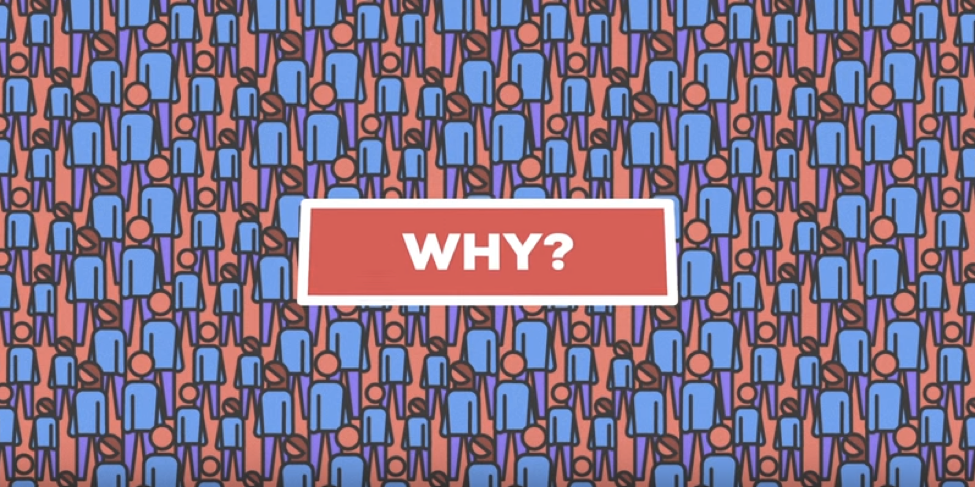 WHY?