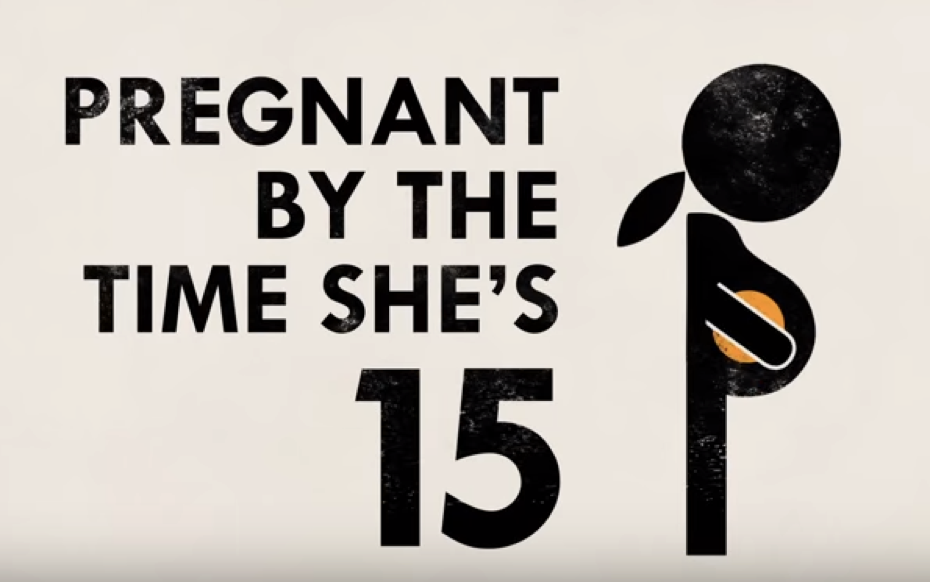 PREGNANT BY THE TIME SHE'S 15