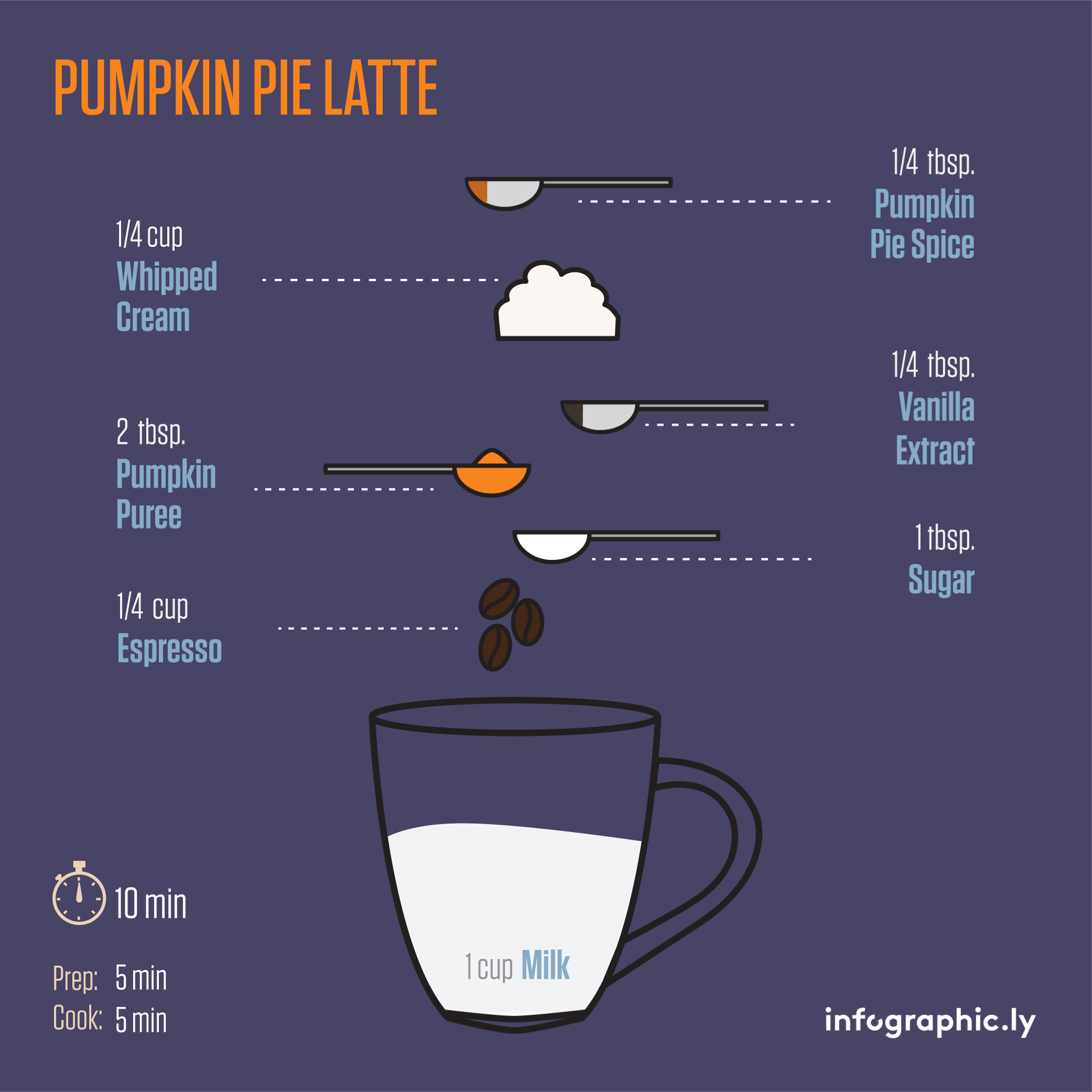 PUMPKIN PIE LATTE

1/4 tbsp.
Pumpkin Pie Spice

1/4 cup
Whipped Cream

1/4 tbsp.
Vanilla Extract

2 tbsp.
Pumpkin Puree

1 tbsp.
Sugar

1/4 cup
Espresso

1 cup Milk

10 min

Prep: 5 min
Cook: 5 min

infographic.ly