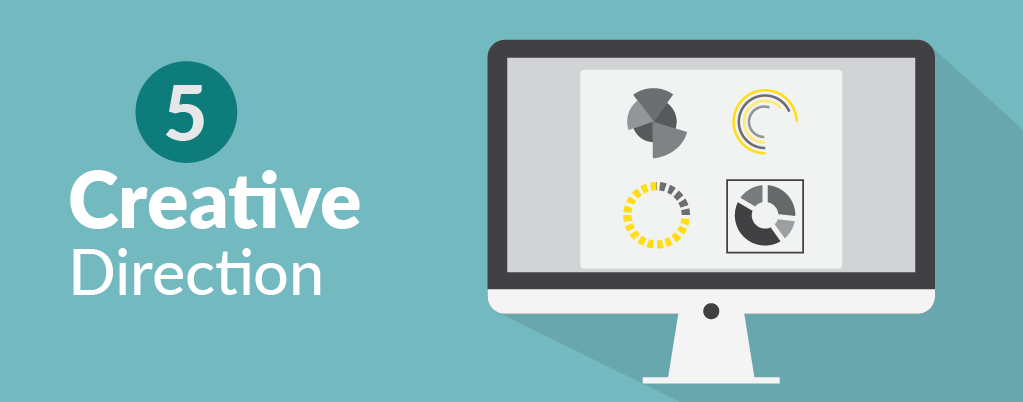 5
Creative
Direction