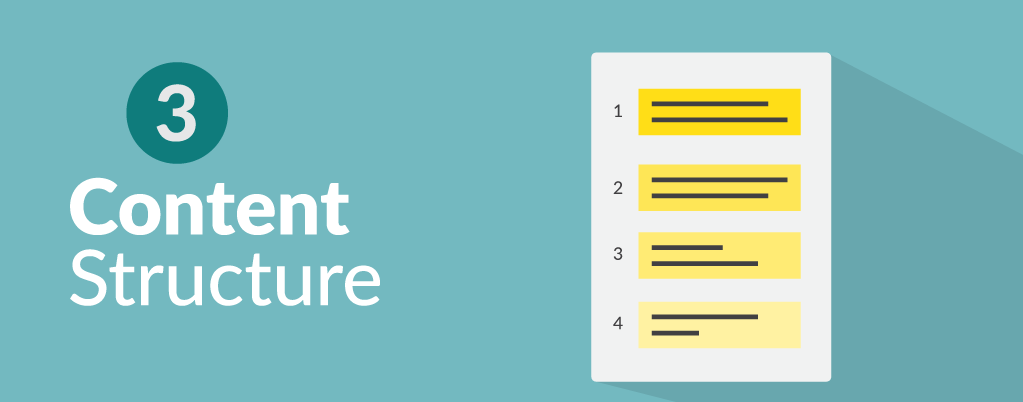 3
Content
Structure

1
2
3
4