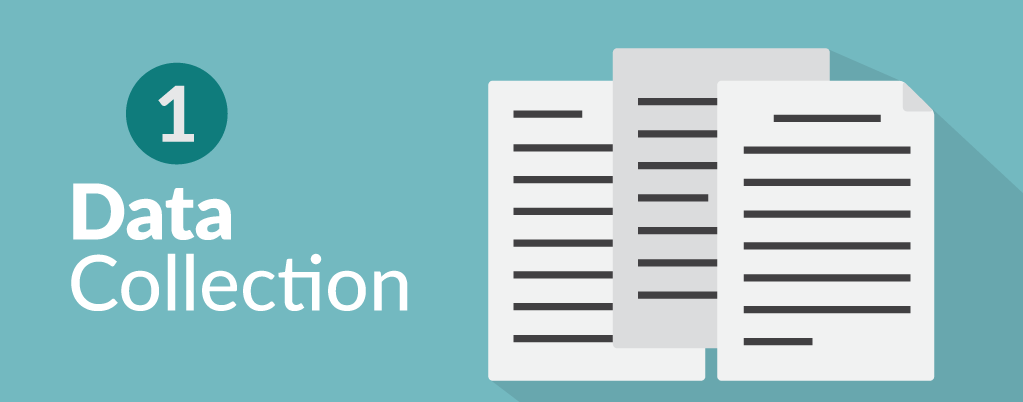 1

Data Collection