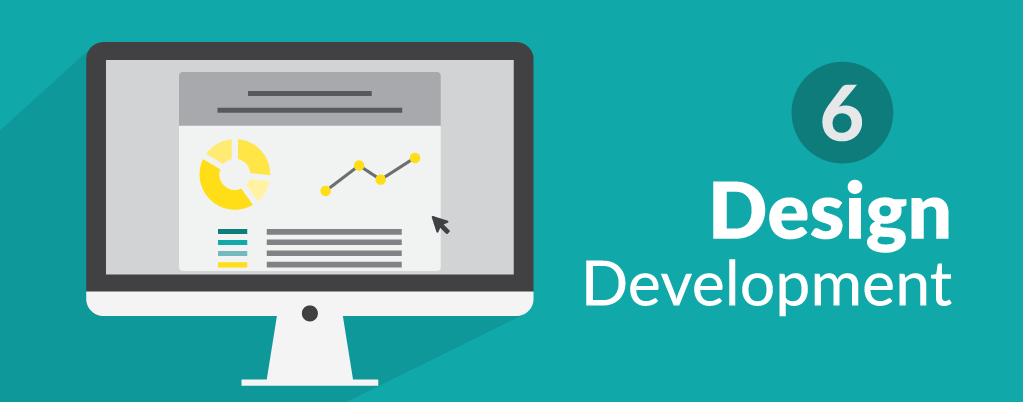 6
Design
Development