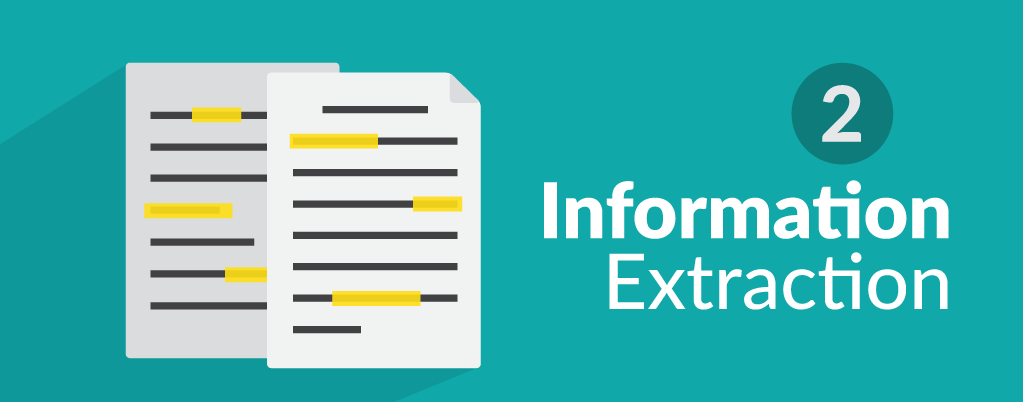 2

Information
Extraction