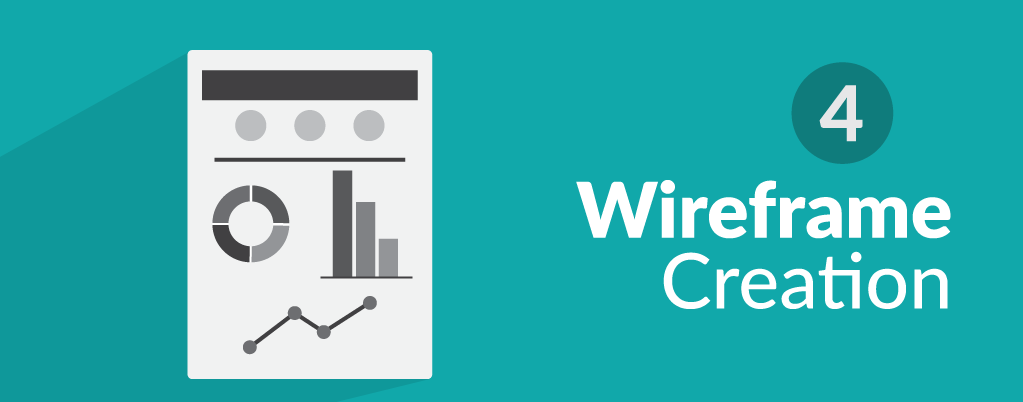 4
Wireframe
Creation